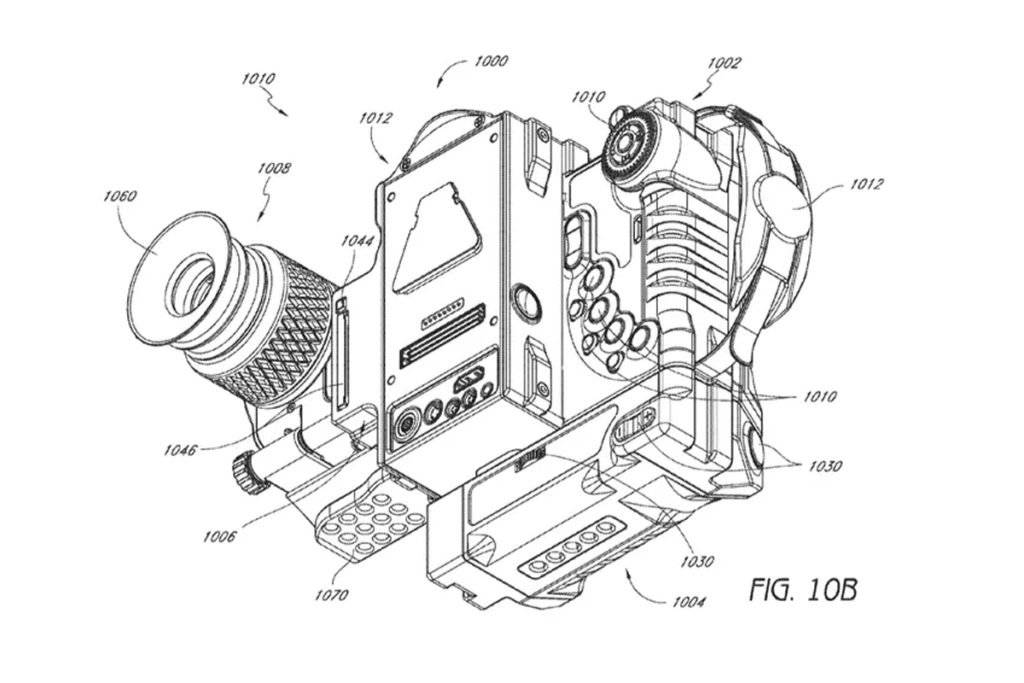 1010
1000
1002
1012
1010
1008
1060
1012
1044
1010
1046
1030
1006
1030
1070
1004
FIG. 10B