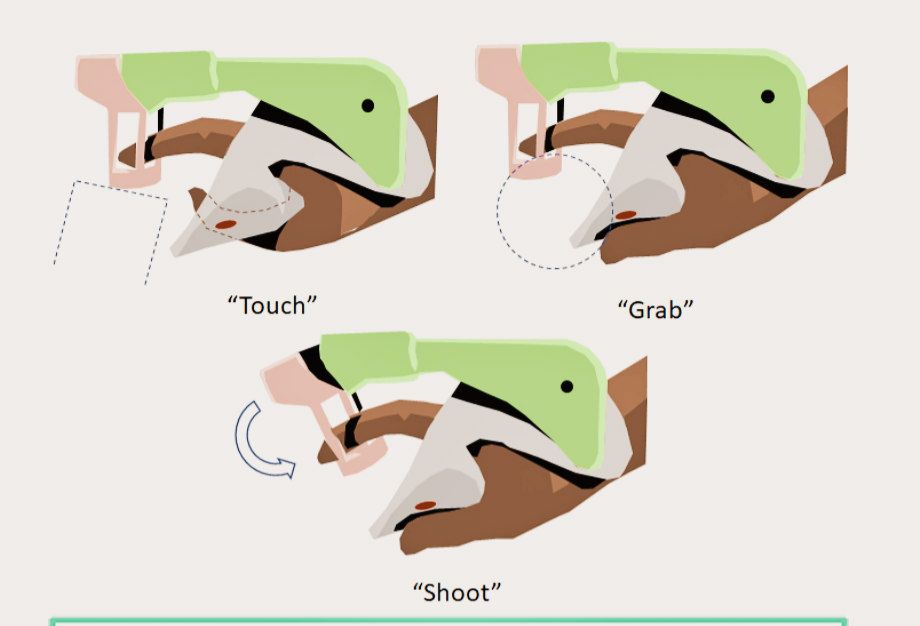 “Touch”

“Grab”

“Shoot”