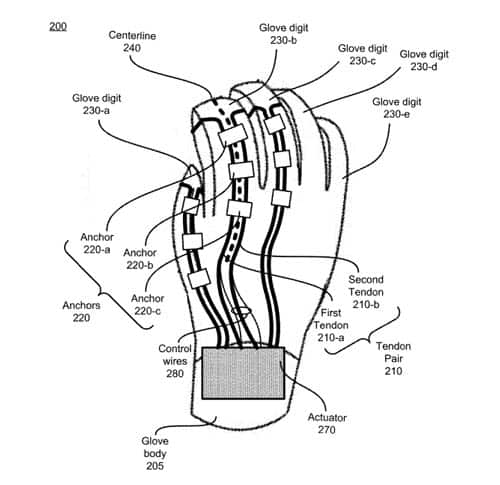 200

Centerline 240

Glove digit 230-b

Glove digit 230-c

Glove digit 230-d

Glove digit 230-a

Glove digit 230-e

Anchor 220-a

Anchor 220-b

Anchor 220-c

Anchors 220

Second Tendon 210-b

First Tendon 210-a

Tendon Pair 210

Control wires 280

Actuator 270

Glove body 205